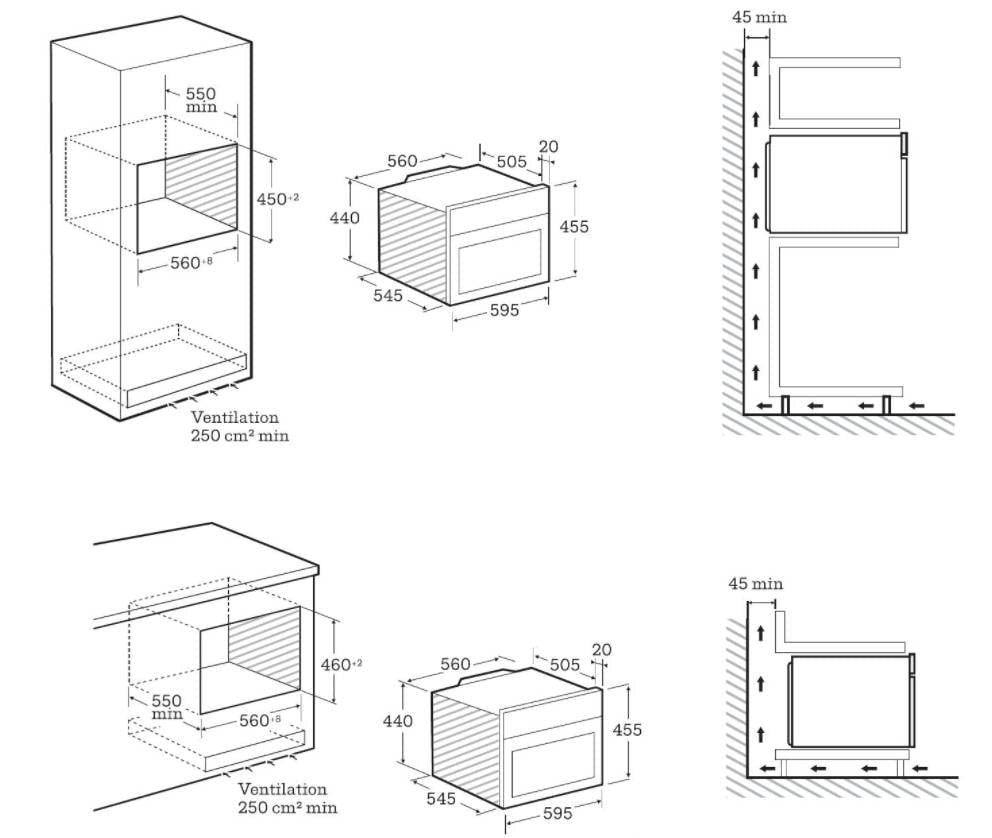 550 min
$450^{+2}$
$560^{+8}$
Ventilation
250 cm² min

560
505
20
440
455
545
595

45 min

$460^{+2}$
550 min
$560^{+8}$
Ventilation
250 cm² min

560
505
20
440
455
545
595

45 min