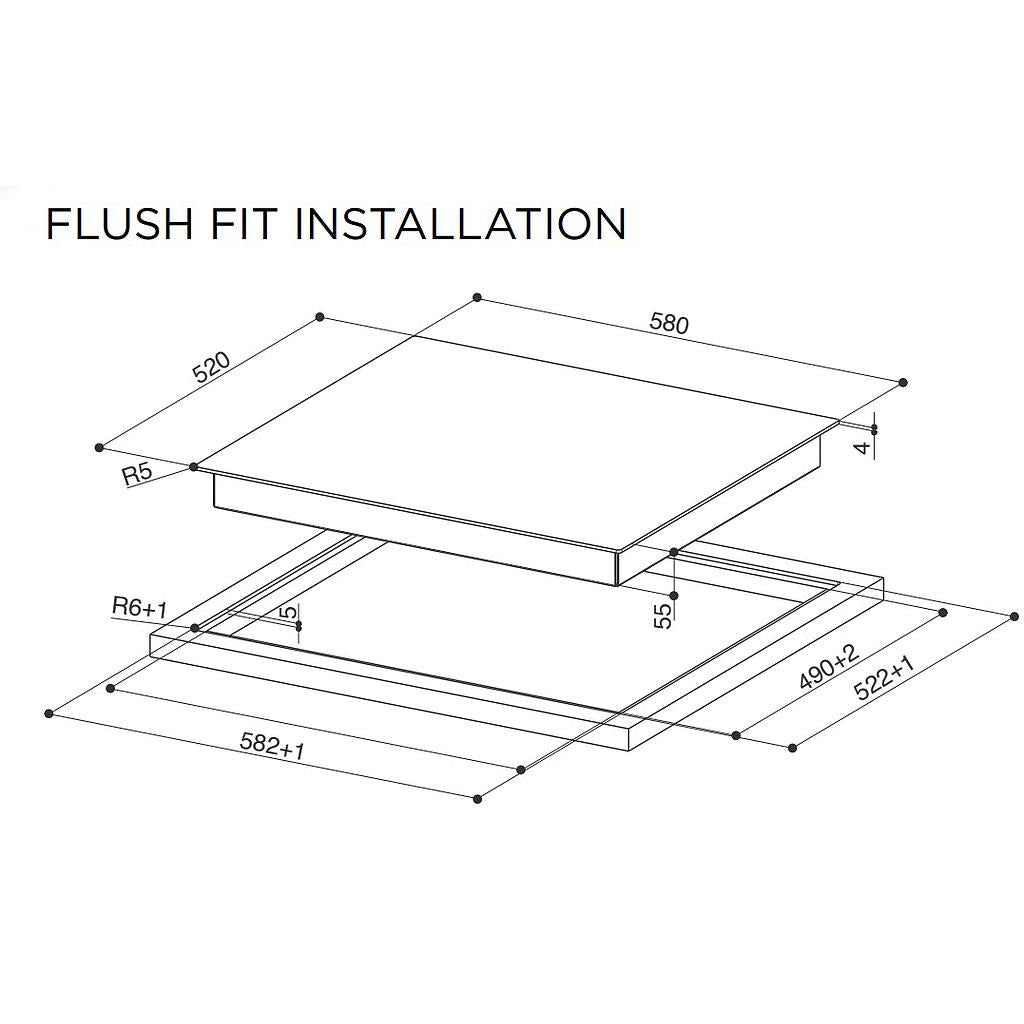 FLUSH FIT INSTALLATION

580

520

4

R5

R6+1

5

55

490+2

522+1

582+1